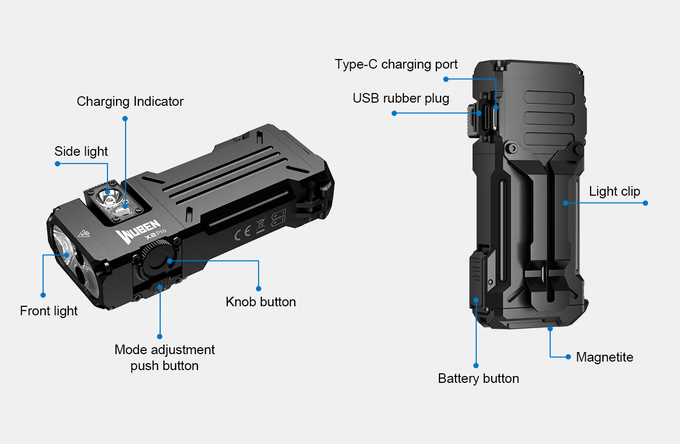 Charging Indicator

Side light

WUBEN

X2 Pro

CE

Front light

Knob button

Mode adjustment push button

Type-C charging port

USB rubber plug

Light clip

Magnetite

Battery button